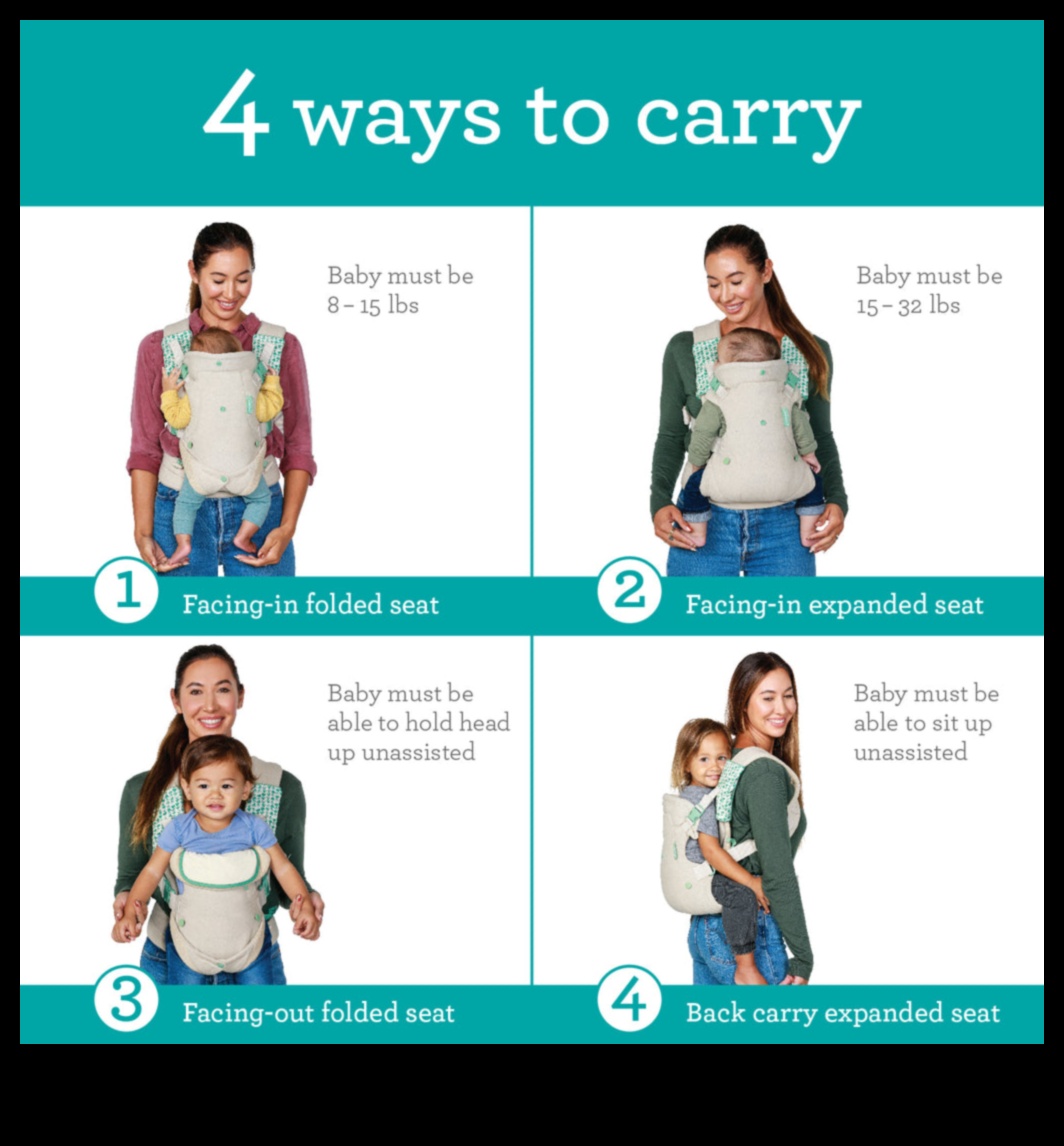 4 ways to carry

Baby must be 8 – 15 lbs

1 Facing-in folded seat

Baby must be 15 – 32 lbs

2 Facing-in expanded seat

Baby must be able to hold head up unassisted

3 Facing-out folded seat

Baby must be able to sit up unassisted

4 Back carry expanded seat